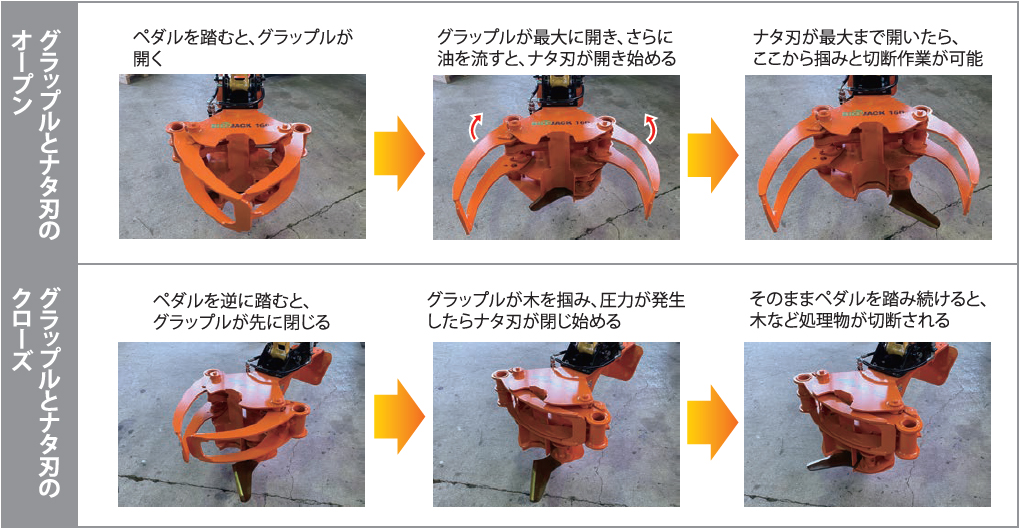 グラップルとナタ刃のオープン

ペダルを踏むと、グラップルが開く

グラップルが最大に開き、さらに油を流すと、ナタ刃が開き始める

ナタ刃が最大まで開いたら、ここから掴みと切断作業が可能

グラップルとナタ刃のクローズ

ペダルを逆に踏むと、グラップルが先に閉じる

グラップルが木を掴み、圧力が発生したらナタ刃が閉じ始める

そのままペダルを踏み続けると、木など処理物が切断される