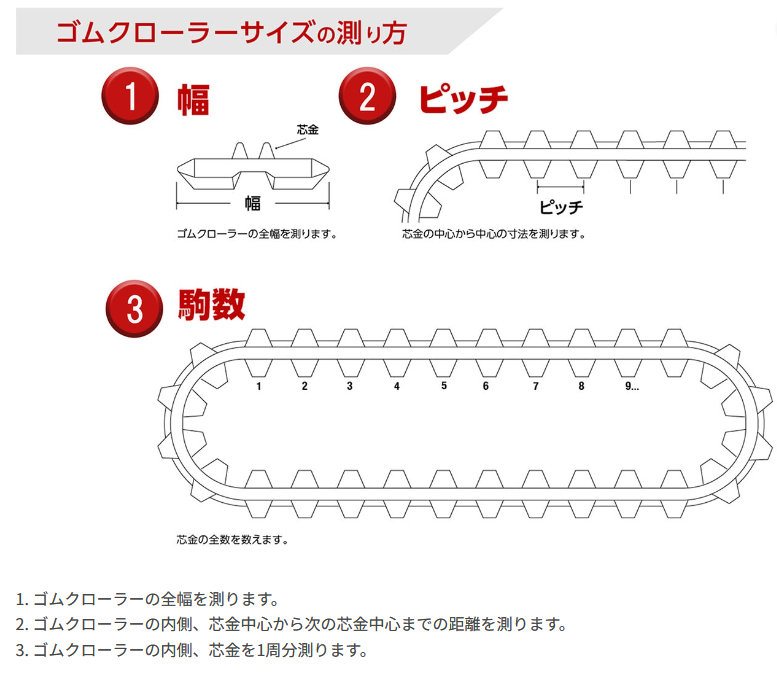 ゴムクローラーサイズの測り方

1 幅

芯金

幅

ゴムクローラーの全幅を測ります。

2 ピッチ

ピッチ

芯金の中心から中心の寸法を測ります。

3 駒数

1 2 3 4 5 6 7 8 9...

芯金の全数を数えます。

1. ゴムクローラーの全幅を測ります。
2. ゴムクローラーの内側、芯金中心から次の芯金中心までの距離を測ります。
3. ゴムクローラーの内側、芯金を1周分測ります。